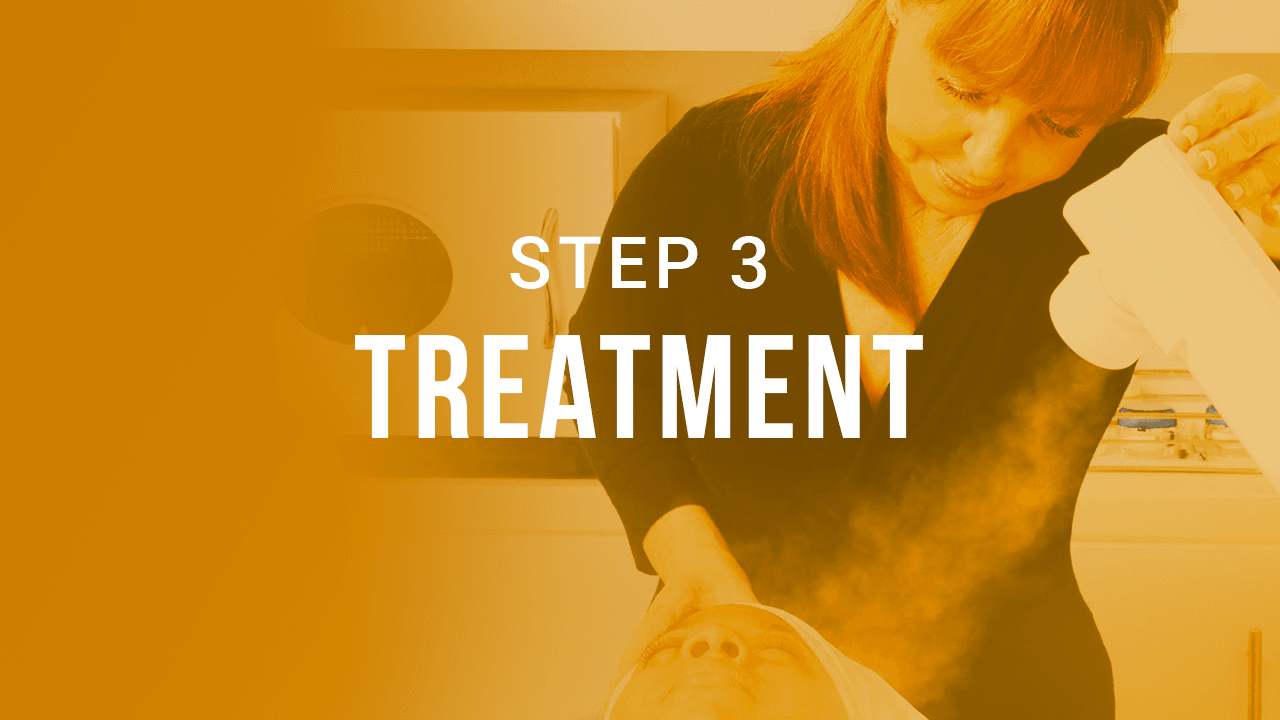 STEP 3
TREATMENT