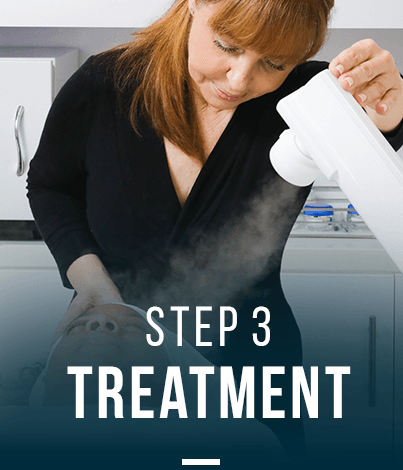 STEP 3
TREATMENT